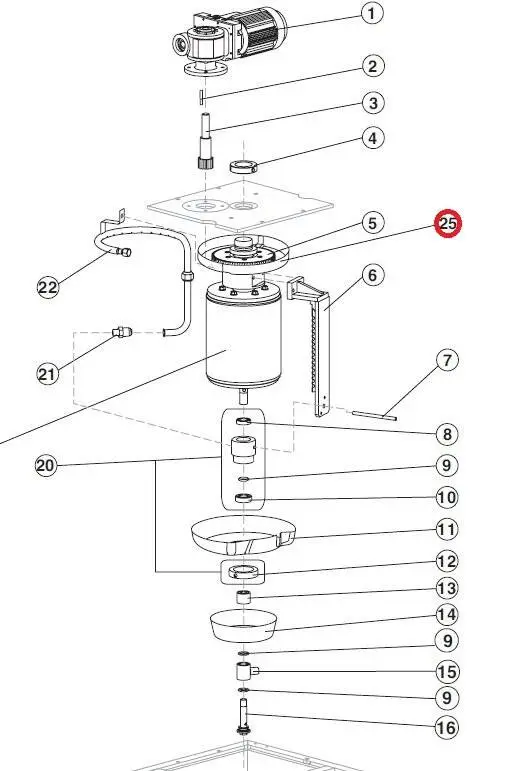 1
2
3
4
5
25
6
22
21
7
8
20
9
10
11
12
13
14
9
15
9
16